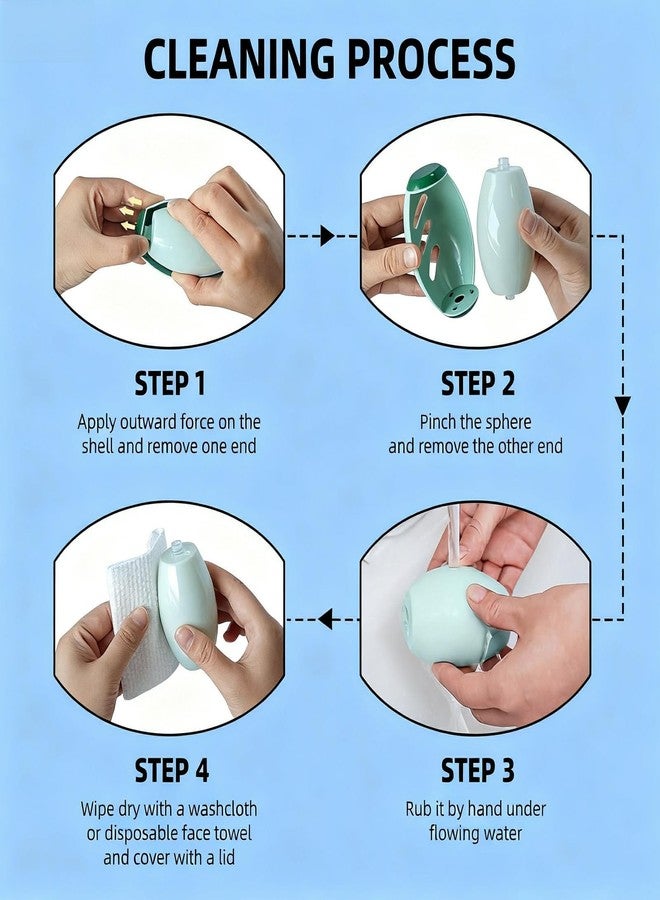 CLEANING PROCESS

STEP 1

Apply outward force on the shell and remove one end

STEP 2

Pinch the sphere and remove the other end

STEP 4

Wipe dry with a washcloth or disposable face towel and cover with a lid

STEP 3

Rub it by hand under flowing water